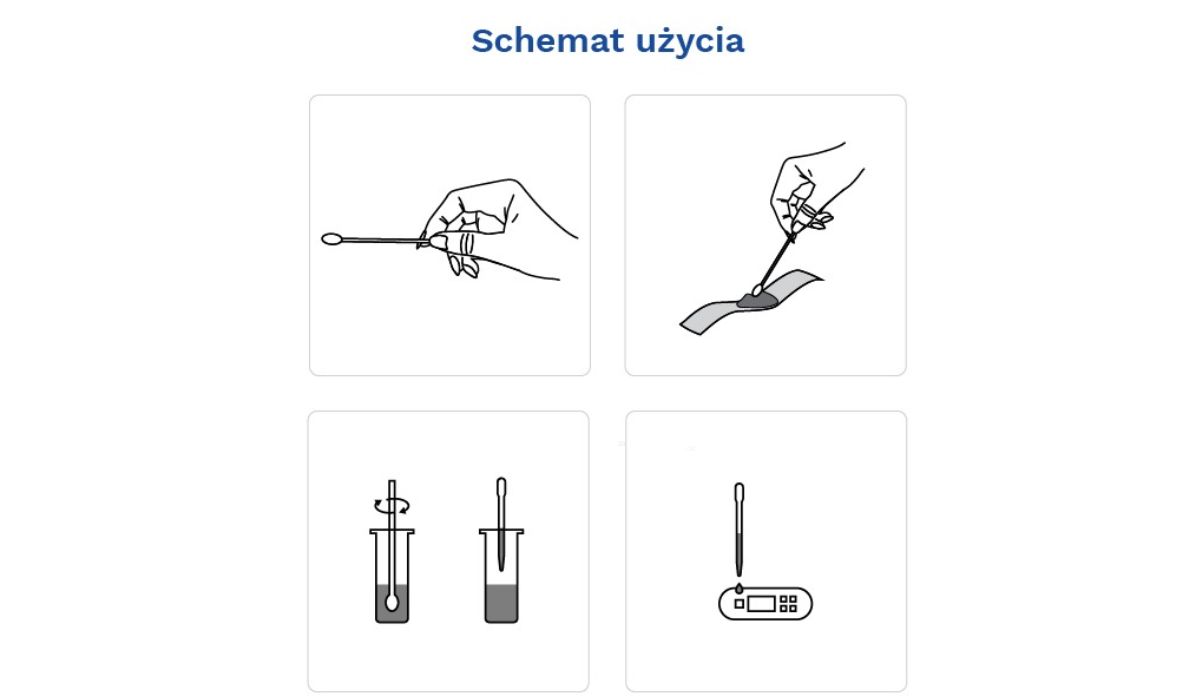 Schemat użycia